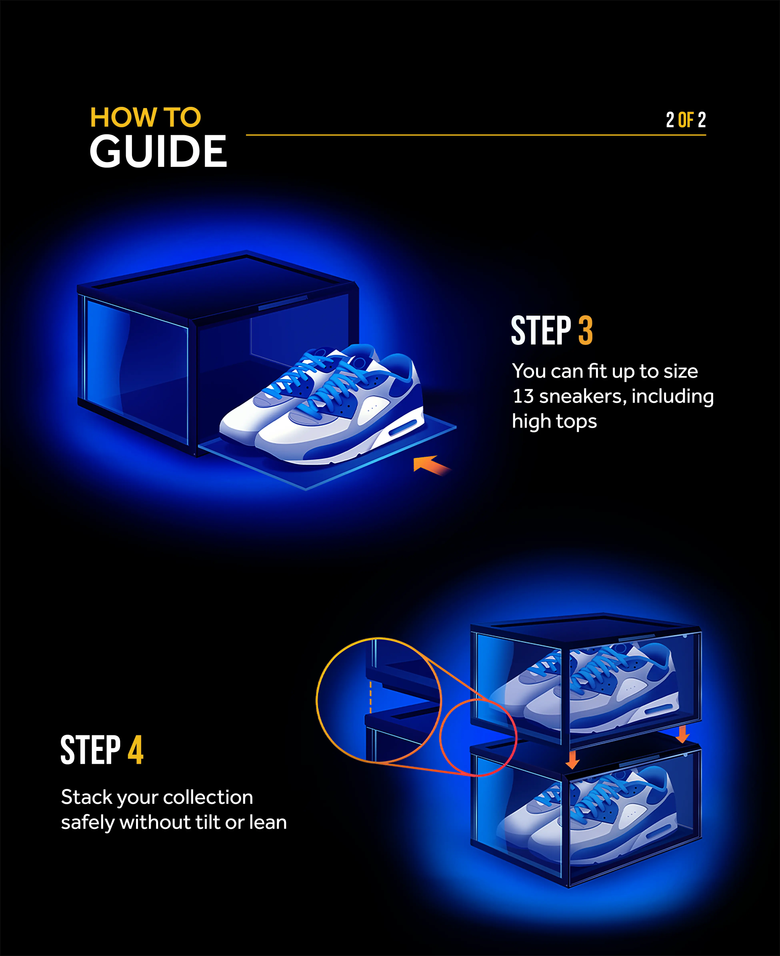 HOW TO
GUIDE

2 OF 2

STEP 3

You can fit up to size 13 sneakers, including high tops

STEP 4

Stack your collection safely without tilt or lean