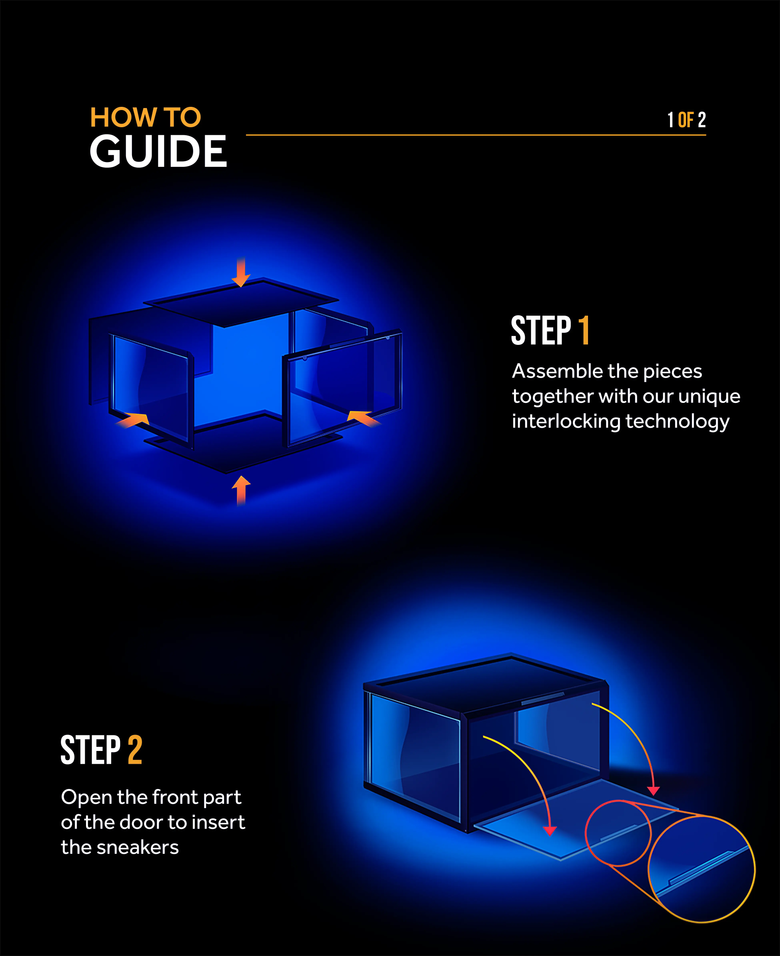 HOW TO
GUIDE

1 OF 2

STEP 1
Assemble the pieces together with our unique interlocking technology

STEP 2
Open the front part of the door to insert the sneakers